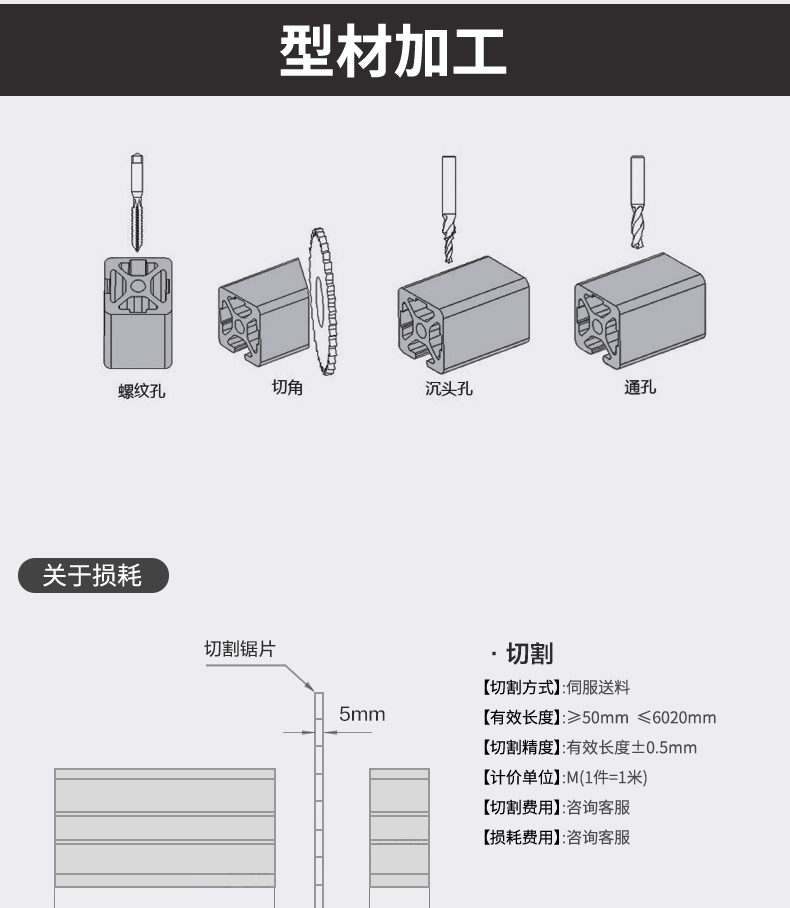 型材加工

螺纹孔

切角

沉头孔

通孔

关于损耗

切割锯片

5mm

· 切割

【切割方式】:伺服送料

【有效长度】:≥50mm ≤6020mm

【切割精度】:有效长度±0.5mm

【计价单位】:M(1件=1米)

【切割费用】:咨询客服

【损耗费用】:咨询客服